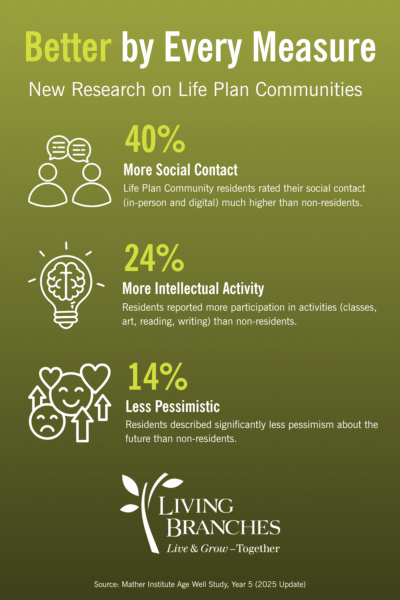 Better by Every Measure

New Research on Life Plan Communities

40%

More Social Contact

Life Plan Community residents rated their social contact (in-person and digital) much higher than non-residents.

24%

More Intellectual Activity

Residents reported more participation in activities (classes, art, reading, writing) than non-residents.

14%

Less Pessimistic

Residents described significantly less pessimism about the future than non-residents.

LIVING BRANCHES

Live & Grow – Together

Source: Mather Institute Age Well Study, Year 5 (2025 Update)